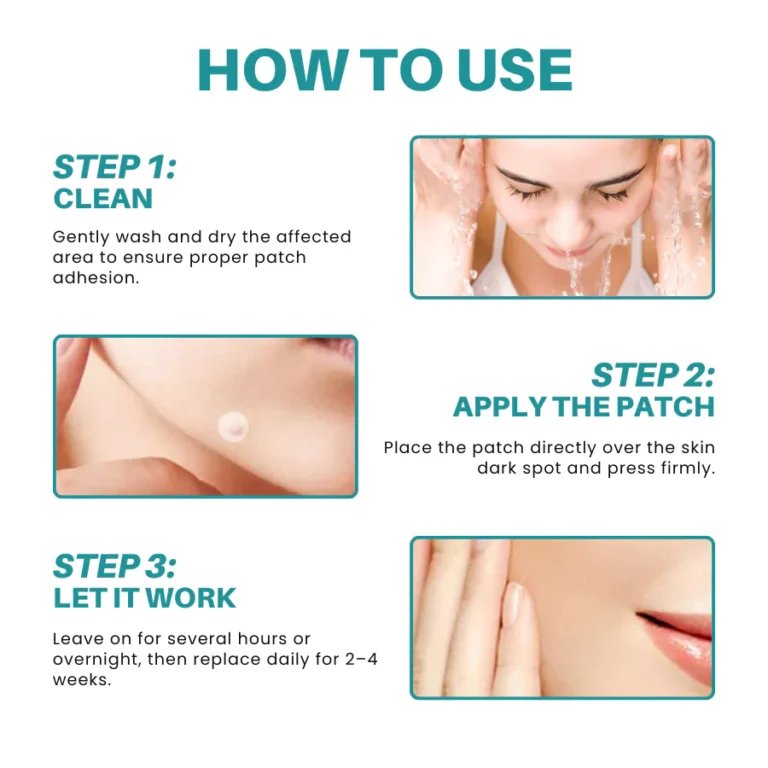 HOW TO USE

STEP 1:
CLEAN

Gently wash and dry the affected area to ensure proper patch adhesion.

STEP 2:
APPLY THE PATCH

Place the patch directly over the skin dark spot and press firmly.

STEP 3:
LET IT WORK

Leave on for several hours or overnight, then replace daily for 2–4 weeks.