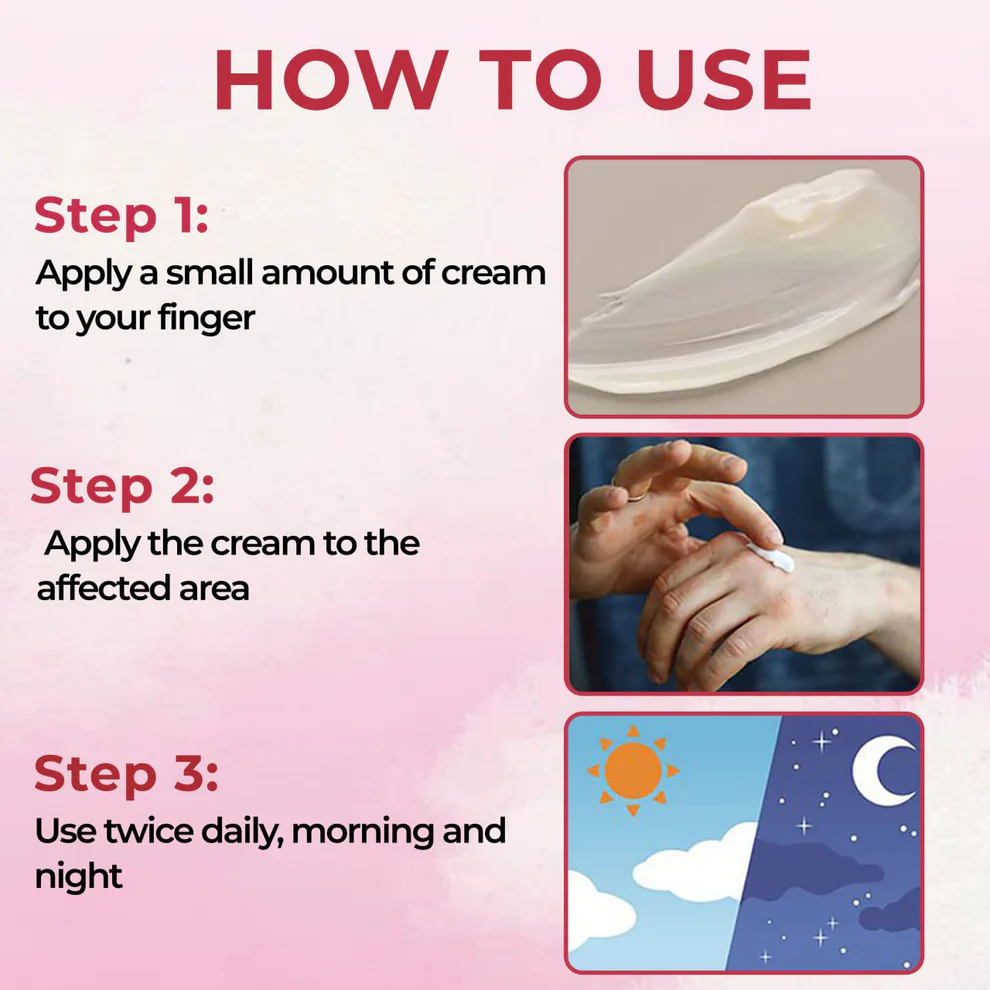 HOW TO USE

Step 1:
Apply a small amount of cream to your finger

Step 2:
Apply the cream to the affected area

Step 3:
Use twice daily, morning and night