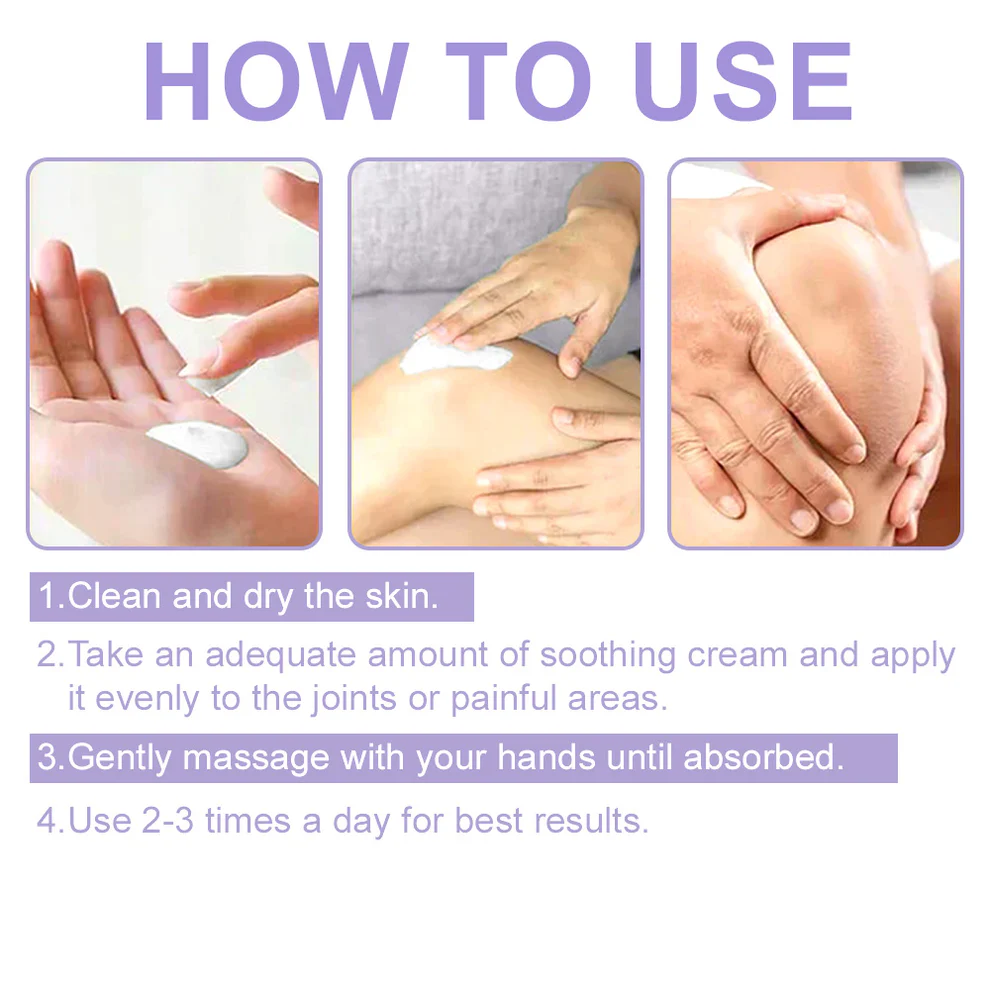 HOW TO USE

1.Clean and dry the skin.

2.Take an adequate amount of soothing cream and apply it evenly to the joints or painful areas.

3.Gently massage with your hands until absorbed.

4.Use 2-3 times a day for best results.