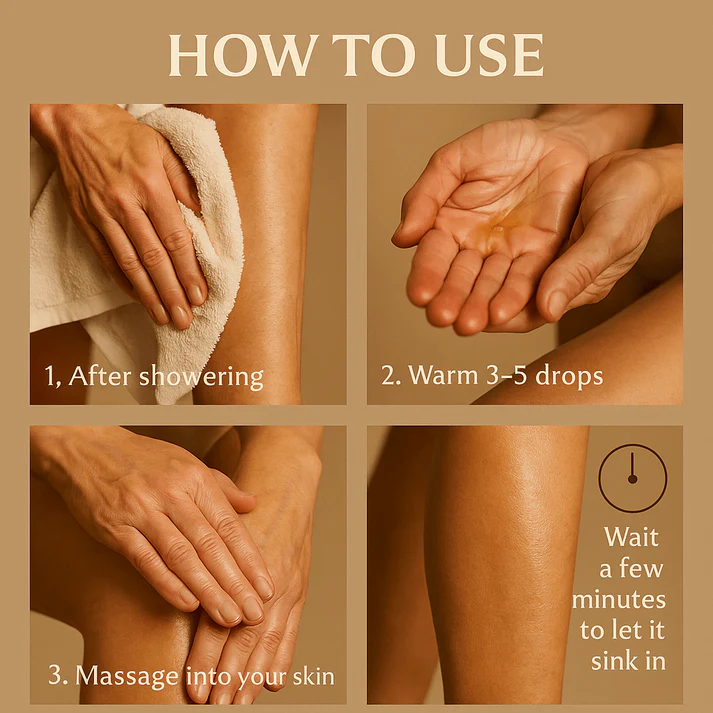 HOW TO USE

1, After showering

2. Warm 3–5 drops

3. Massage into your skin

Wait a few minutes to let it sink in