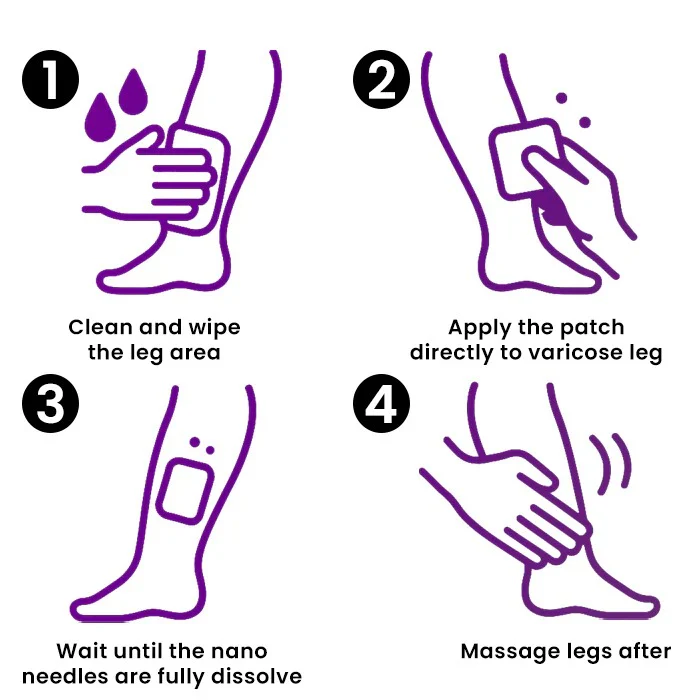 1

Clean and wipe the leg area

2

Apply the patch directly to varicose leg

3

Wait until the nano needles are fully dissolve

4

Massage legs after