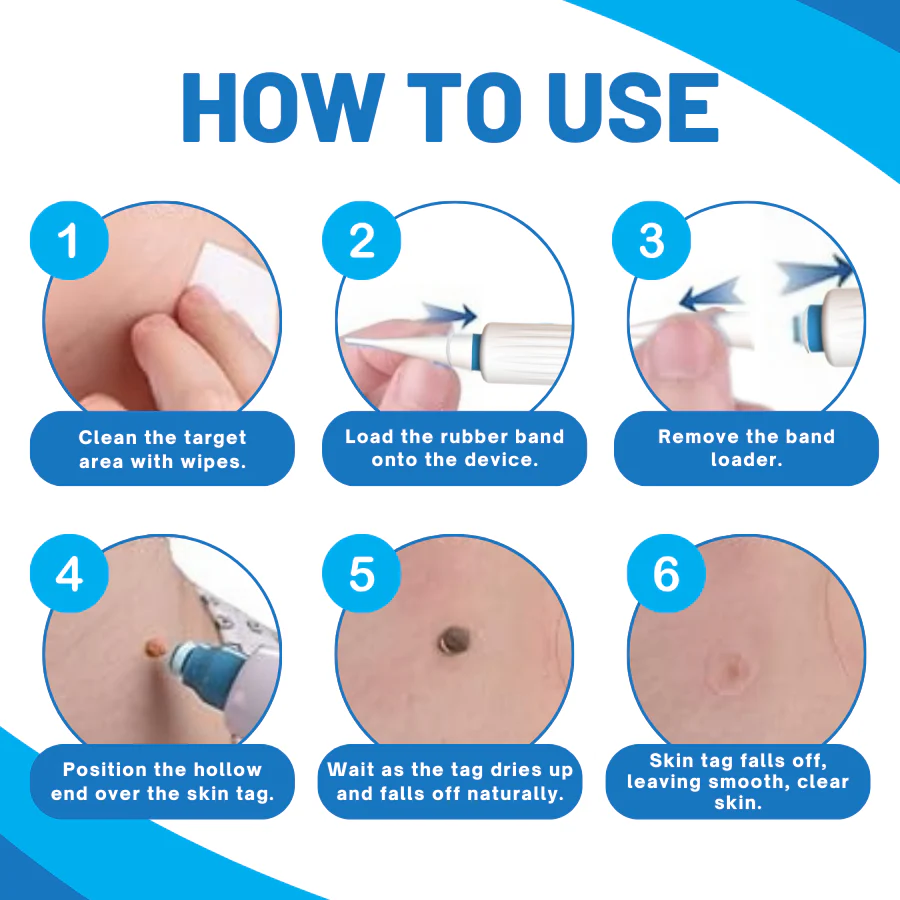 HOW TO USE

1

Clean the target area with wipes.

2

Load the rubber band onto the device.

3

Remove the band loader.

4

Position the hollow end over the skin tag.

5

Wait as the tag dries up and falls off naturally.

6

Skin tag falls off, leaving smooth, clear skin.