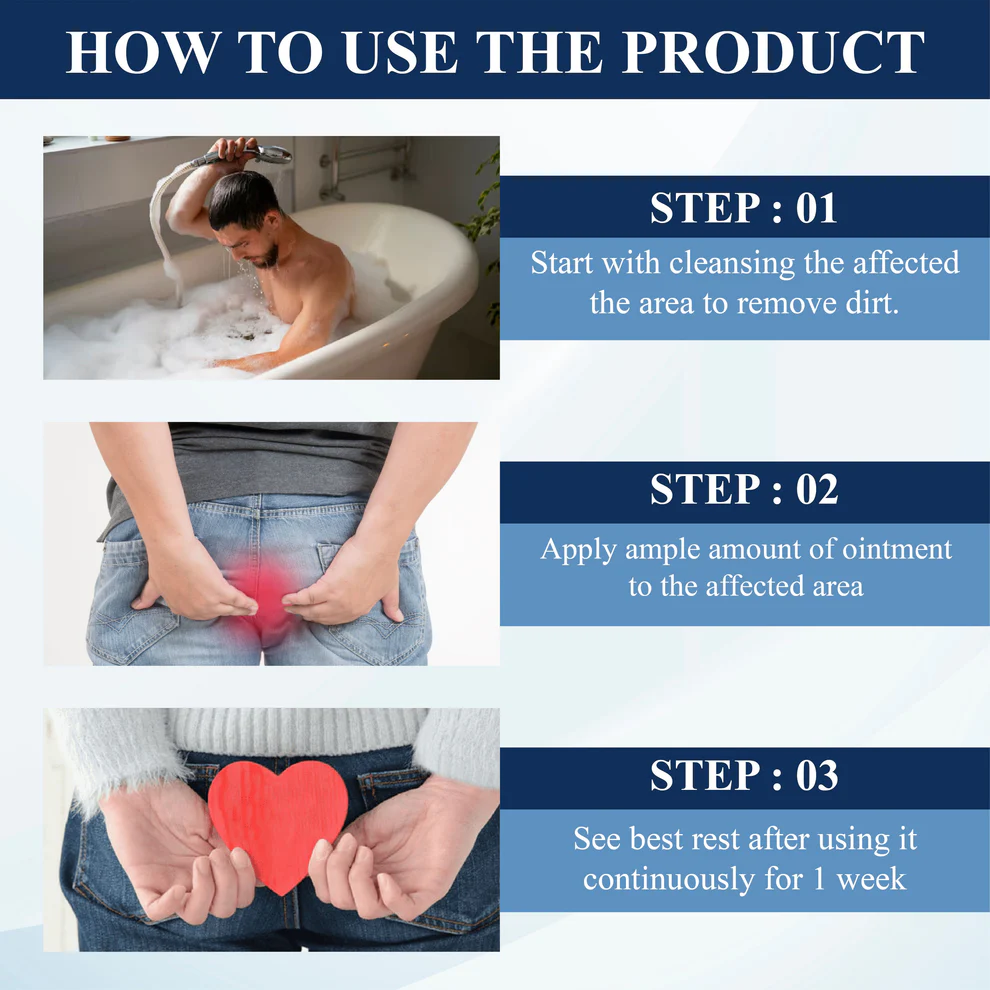 HOW TO USE THE PRODUCT

STEP : 01

Start with cleansing the affected the area to remove dirt.

STEP : 02

Apply ample amount of ointment to the affected area

STEP : 03

See best rest after using it continuously for 1 week