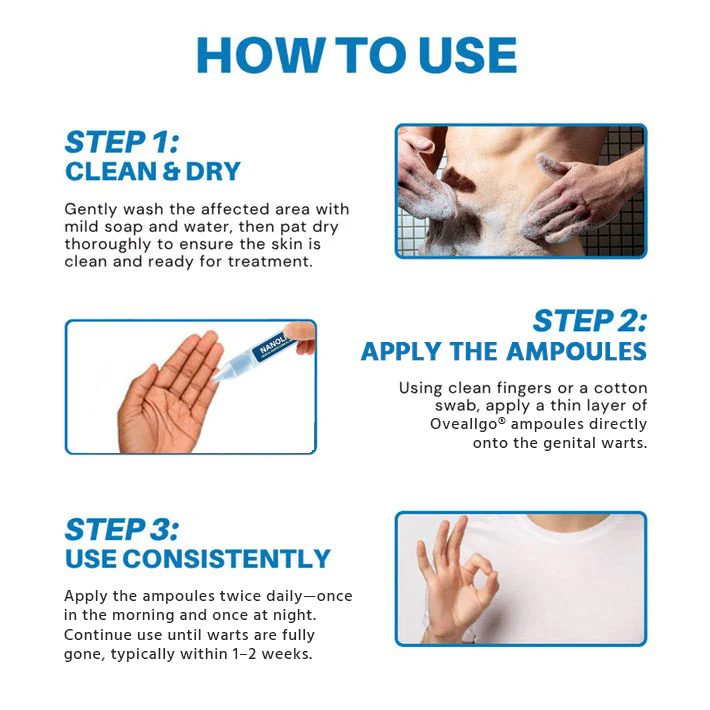 HOW TO USE

STEP 1:
CLEAN & DRY

Gently wash the affected area with mild soap and water, then pat dry thoroughly to ensure the skin is clean and ready for treatment.

NANOL

STEP 2:
APPLY THE AMPOULES

Using clean fingers or a cotton swab, apply a thin layer of Oveallgo® ampoules directly onto the genital warts.

STEP 3:
USE CONSISTENTLY

Apply the ampoules twice daily—once in the morning and once at night. Continue use until warts are fully gone, typically within 1–2 weeks.