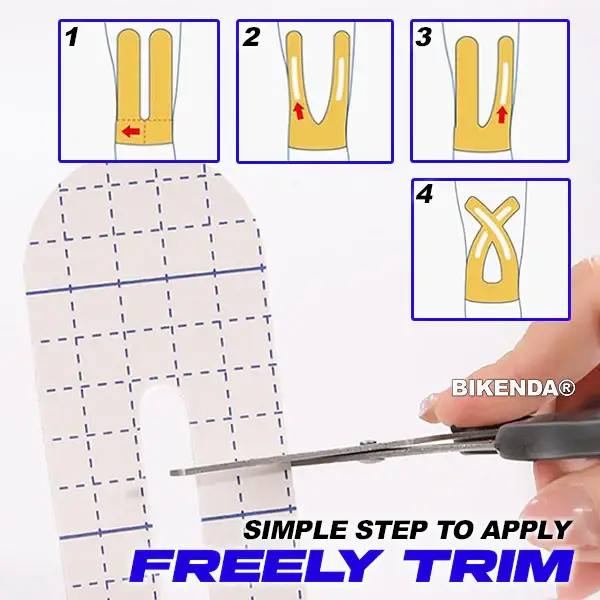 1

2

3

4

BIKENDA®

SIMPLE STEP TO APPLY

FREELY TRIM