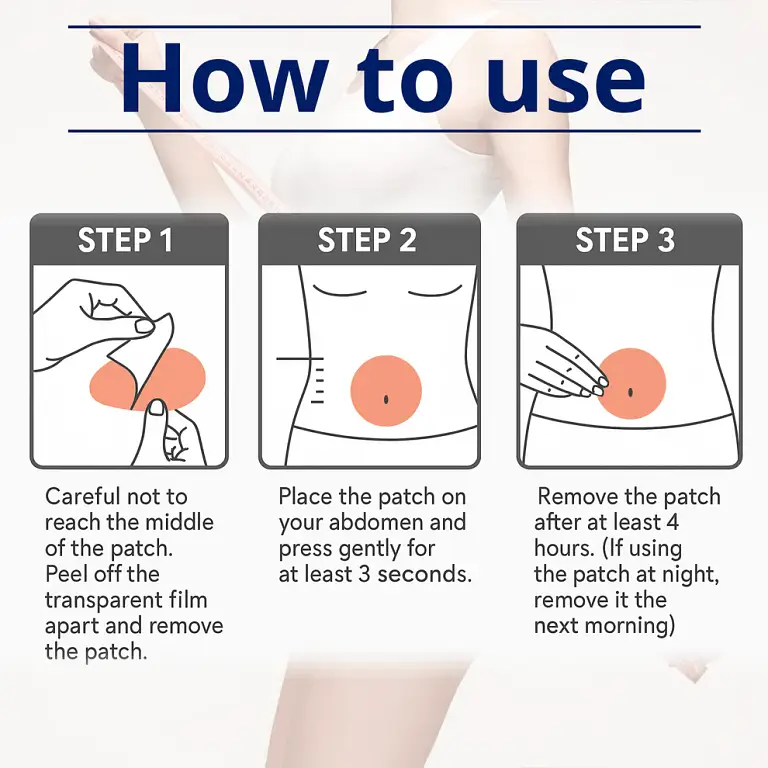 How to use

STEP 1

Careful not to reach the middle of the patch. Peel off the transparent film apart and remove the patch.

STEP 2

Place the patch on your abdomen and press gently for at least 3 seconds.

STEP 3

Remove the patch after at least 4 hours. (If using the patch at night, remove it the next morning)