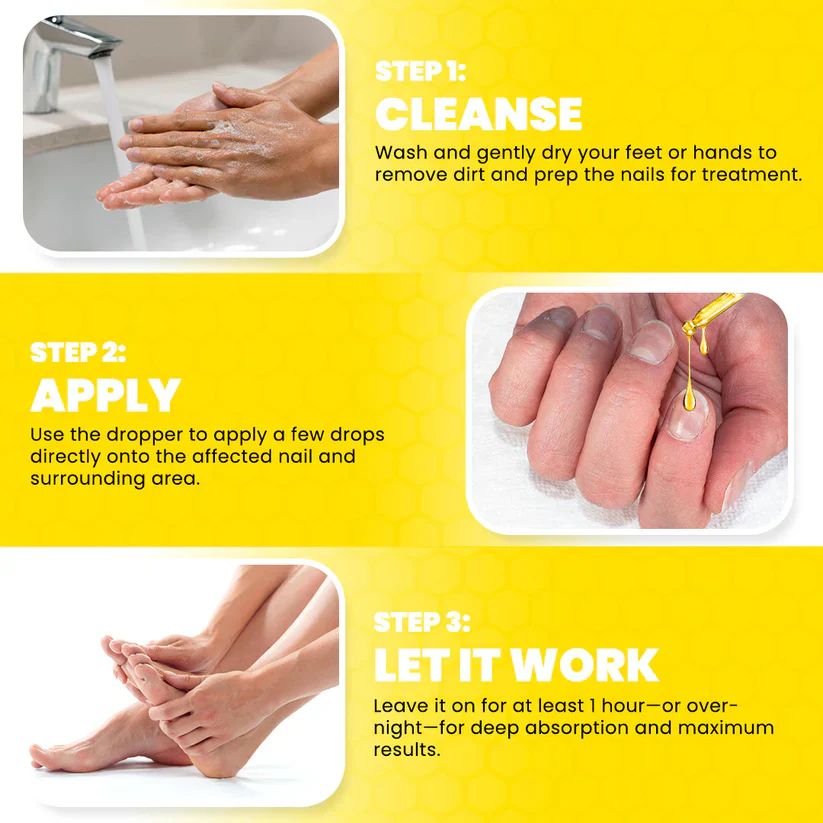 STEP 1:
CLEANSE
Wash and gently dry your feet or hands to remove dirt and prep the nails for treatment.

STEP 2:
APPLY
Use the dropper to apply a few drops directly onto the affected nail and surrounding area.

STEP 3:
LET IT WORK
Leave it on for at least 1 hour—or overnight—for deep absorption and maximum results.