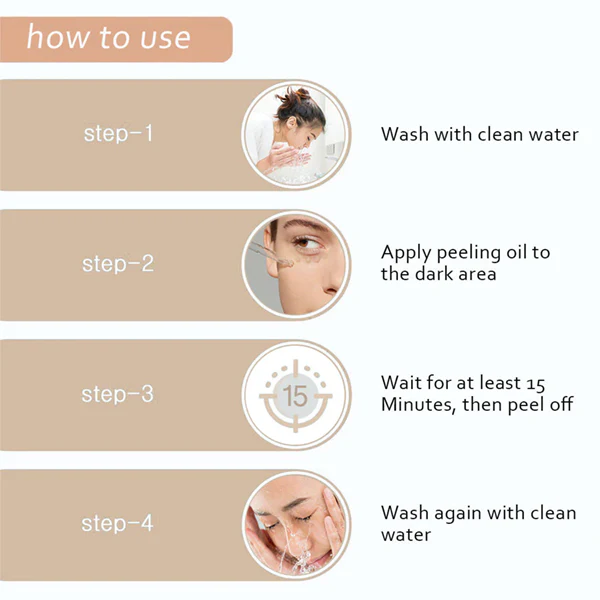 how to use

step-1

Wash with clean water

step-2

Apply peeling oil to the dark area

step-3

15

Wait for at least 15 Minutes, then peel off

step-4

Wash again with clean water