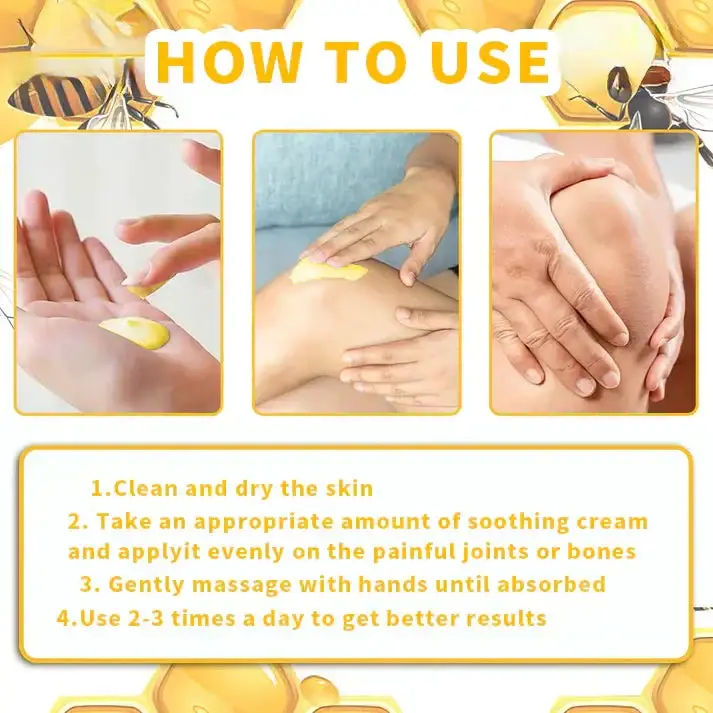 HOW TO USE

1.Clean and dry the skin

2. Take an appropriate amount of soothing cream and applyit evenly on the painful joints or bones

3. Gently massage with hands until absorbed

4.Use 2-3 times a day to get better results