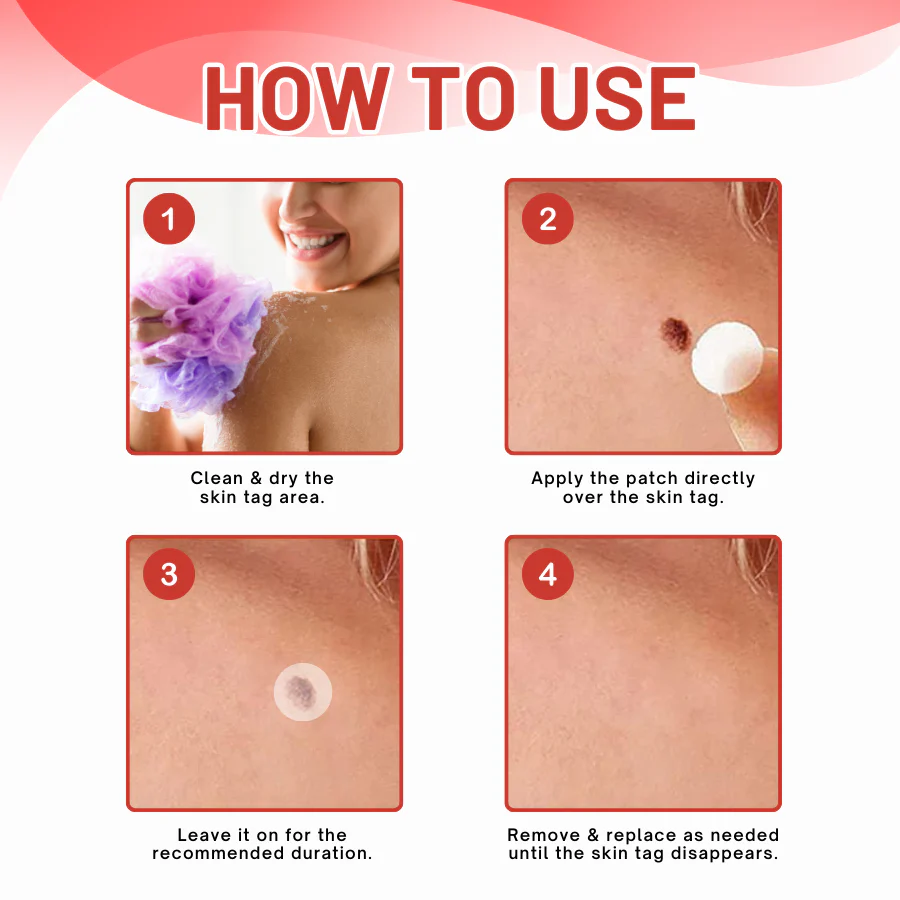 HOW TO USE

1

Clean & dry the skin tag area.

2

Apply the patch directly over the skin tag.

3

Leave it on for the recommended duration.

4

Remove & replace as needed until the skin tag disappears.