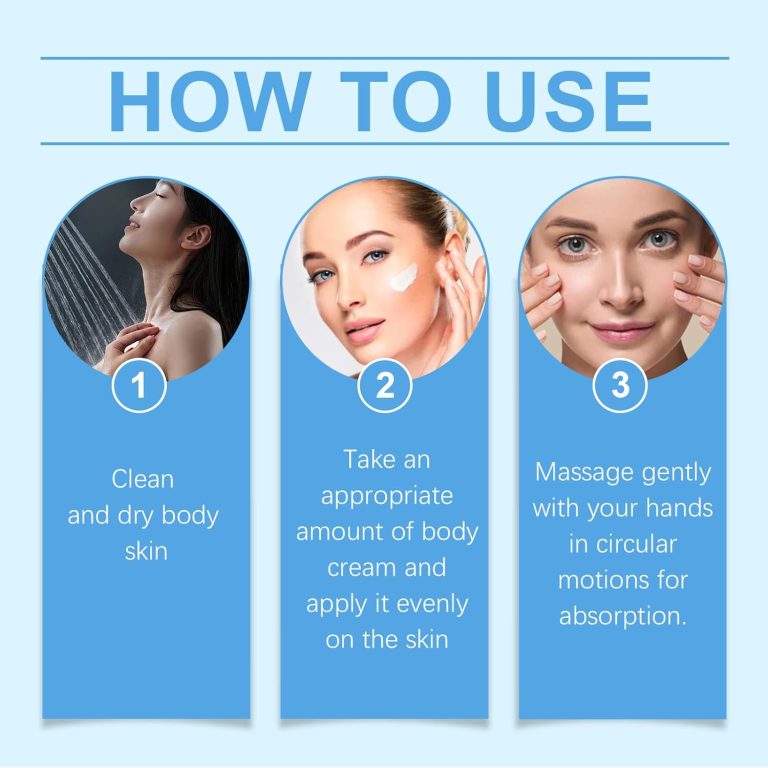 HOW TO USE

1

Clean and dry body skin

2

Take an appropriate amount of body cream and apply it evenly on the skin

3

Massage gently with your hands in circular motions for absorption.